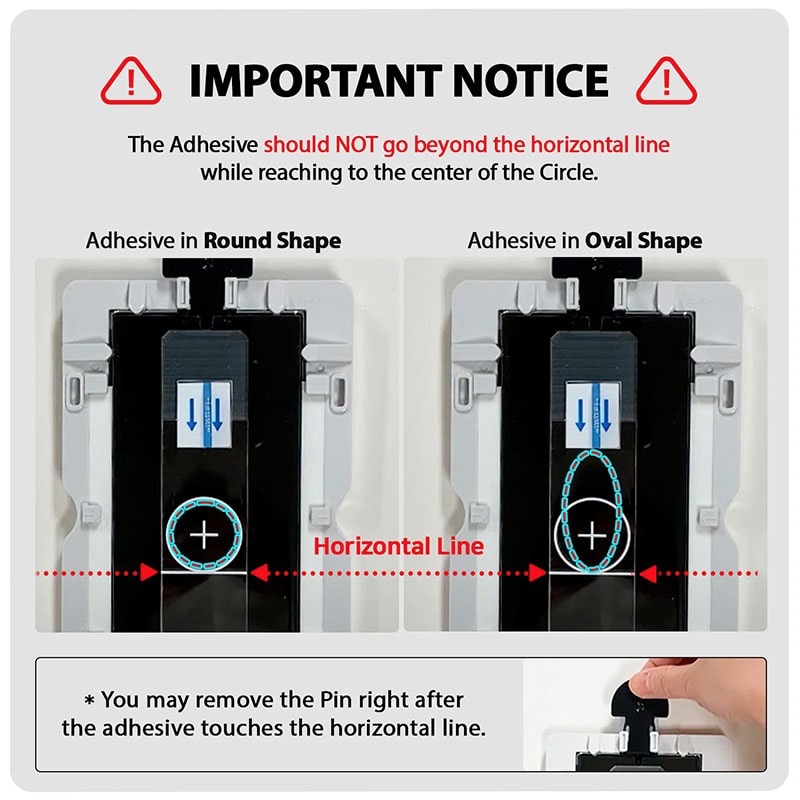 IMPORTANT NOTICE

The Adhesive should NOT go beyond the horizontal line while reaching to the center of the Circle.

Adhesive in Round Shape

Adhesive in Oval Shape

Horizontal Line

* You may remove the Pin right after the adhesive touches the horizontal line.