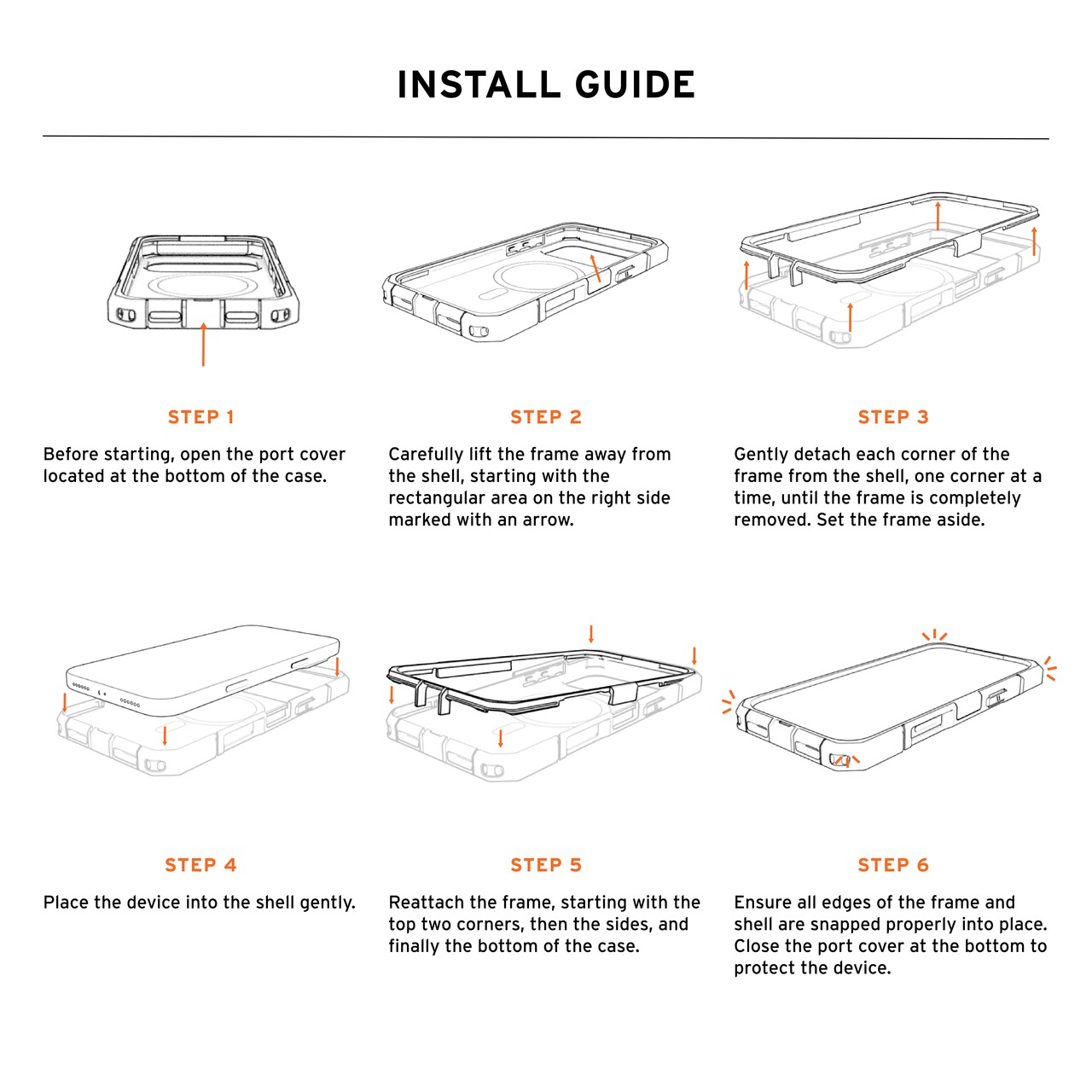 INSTALL GUIDE

STEP 1

Before starting, open the port cover located at the bottom of the case.

STEP 2

Carefully lift the frame away from the shell, starting with the rectangular area on the right side marked with an arrow.

STEP 3

Gently detach each corner of the frame from the shell, one corner at a time, until the frame is completely removed. Set the frame aside.

STEP 4

Place the device into the shell gently.

STEP 5

Reattach the frame, starting with the top two corners, then the sides, and finally the bottom of the case.

STEP 6

Ensure all edges of the frame and shell are snapped properly into place. Close the port cover at the bottom to protect the device.